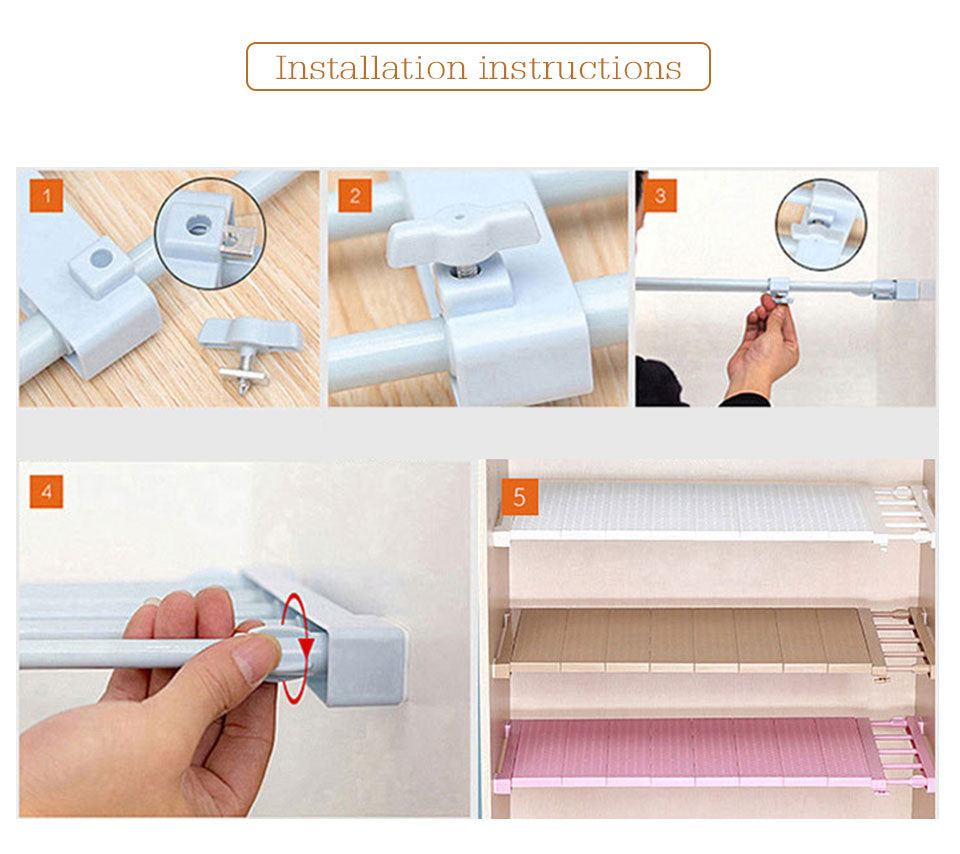 Installation instructions

1

2

3

4

5